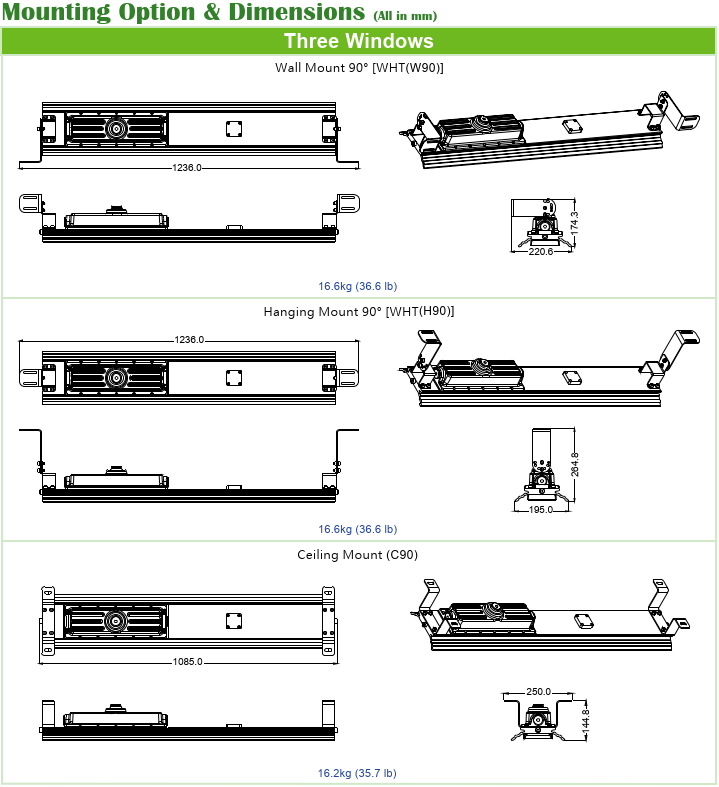 Mounting Option & Dimensions (All in mm)

Three Windows

Wall Mount 90° [WHT(W90)]

1236.0

174.3

220.6

16.6kg (36.6 lb)

Hanging Mount 90° [WHT(H90)]

1236.0

264.8

195.0

16.6kg (36.6 lb)

Ceiling Mount (C90)

1085.0

250.0

144.8

16.2kg (35.7 lb)